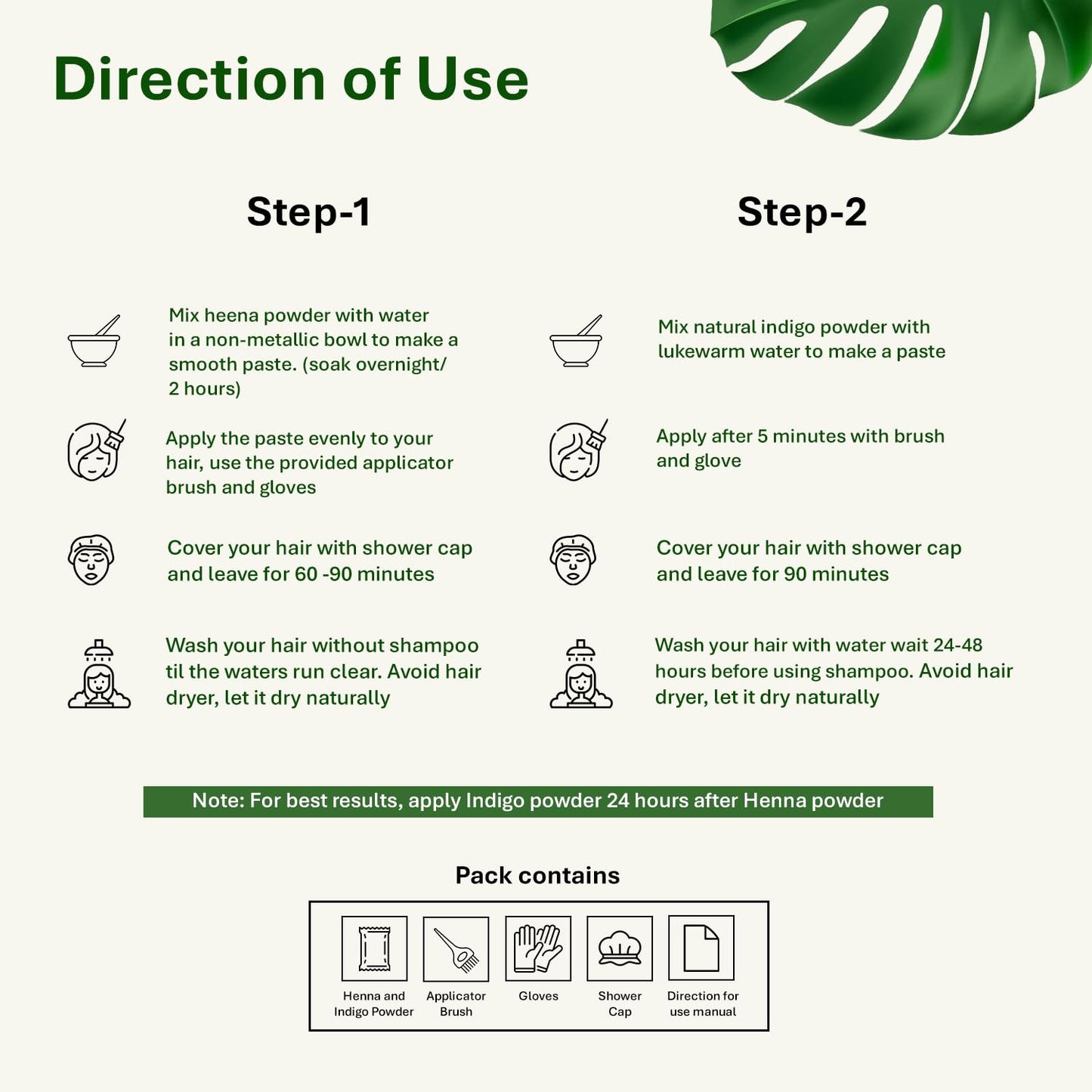 Direction of Use

Step-1

Mix heena powder with water in a non-metallic bowl to make a smooth paste. (soak overnight/ 2 hours)

Apply the paste evenly to your hair, use the provided applicator brush and gloves

Cover your hair with shower cap and leave for 60 -90 minutes

Wash your hair without shampoo til the waters run clear. Avoid hair dryer, let it dry naturally

Step-2

Mix natural indigo powder with lukewarm water to make a paste

Apply after 5 minutes with brush and glove

Cover your hair with shower cap and leave for 90 minutes

Wash your hair with water wait 24-48 hours before using shampoo. Avoid hair dryer, let it dry naturally

Note: For best results, apply Indigo powder 24 hours after Henna powder

Pack contains

Henna and Indigo Powder

Applicator Brush

Gloves

Shower Cap

Direction for use manual